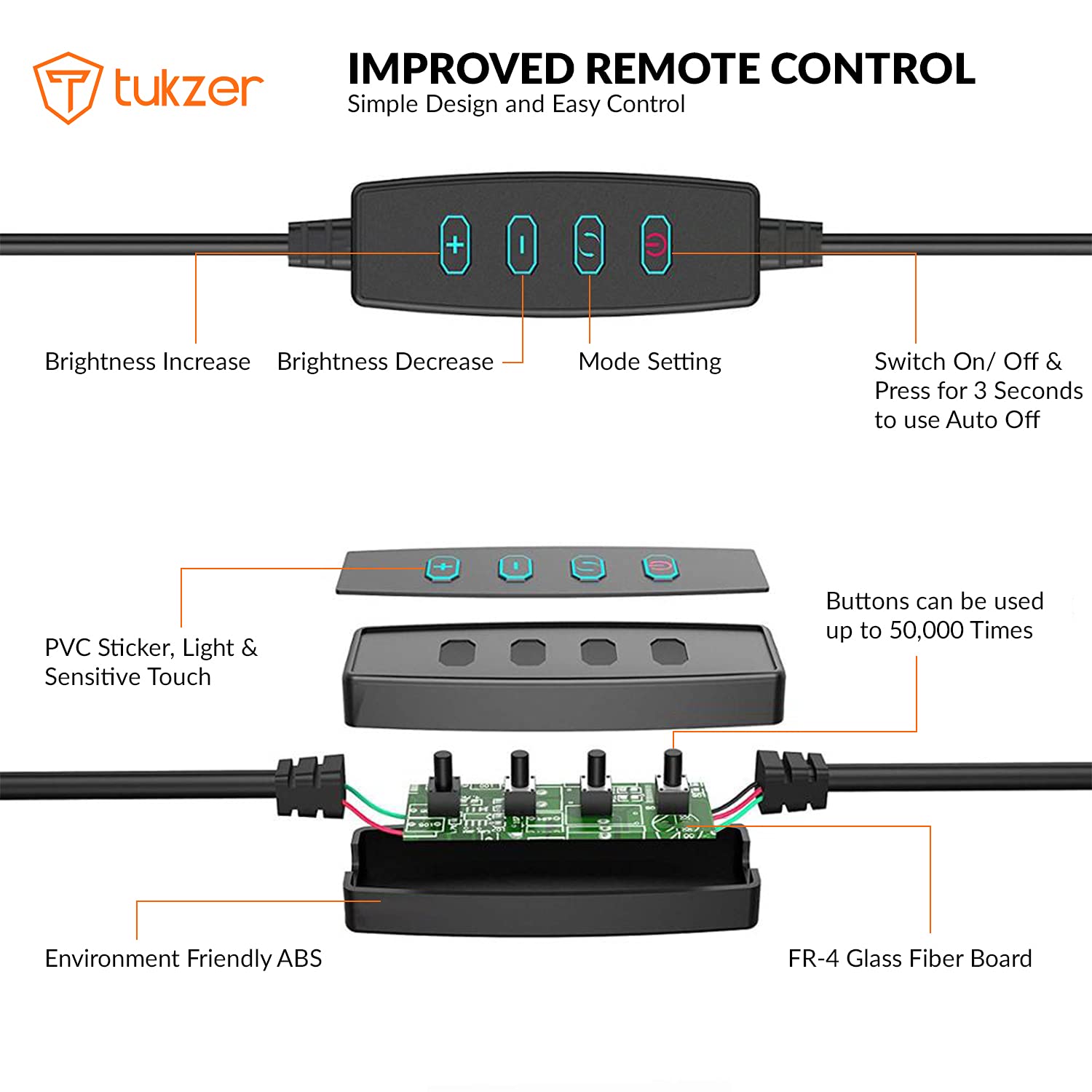 tukzer

IMPROVED REMOTE CONTROL
Simple Design and Easy Control

Brightness Increase

Brightness Decrease

Mode Setting

Switch On/ Off & Press for 3 Seconds to use Auto Off

PVC Sticker, Light & Sensitive Touch

Buttons can be used up to 50,000 Times

Environment Friendly ABS

FR-4 Glass Fiber Board